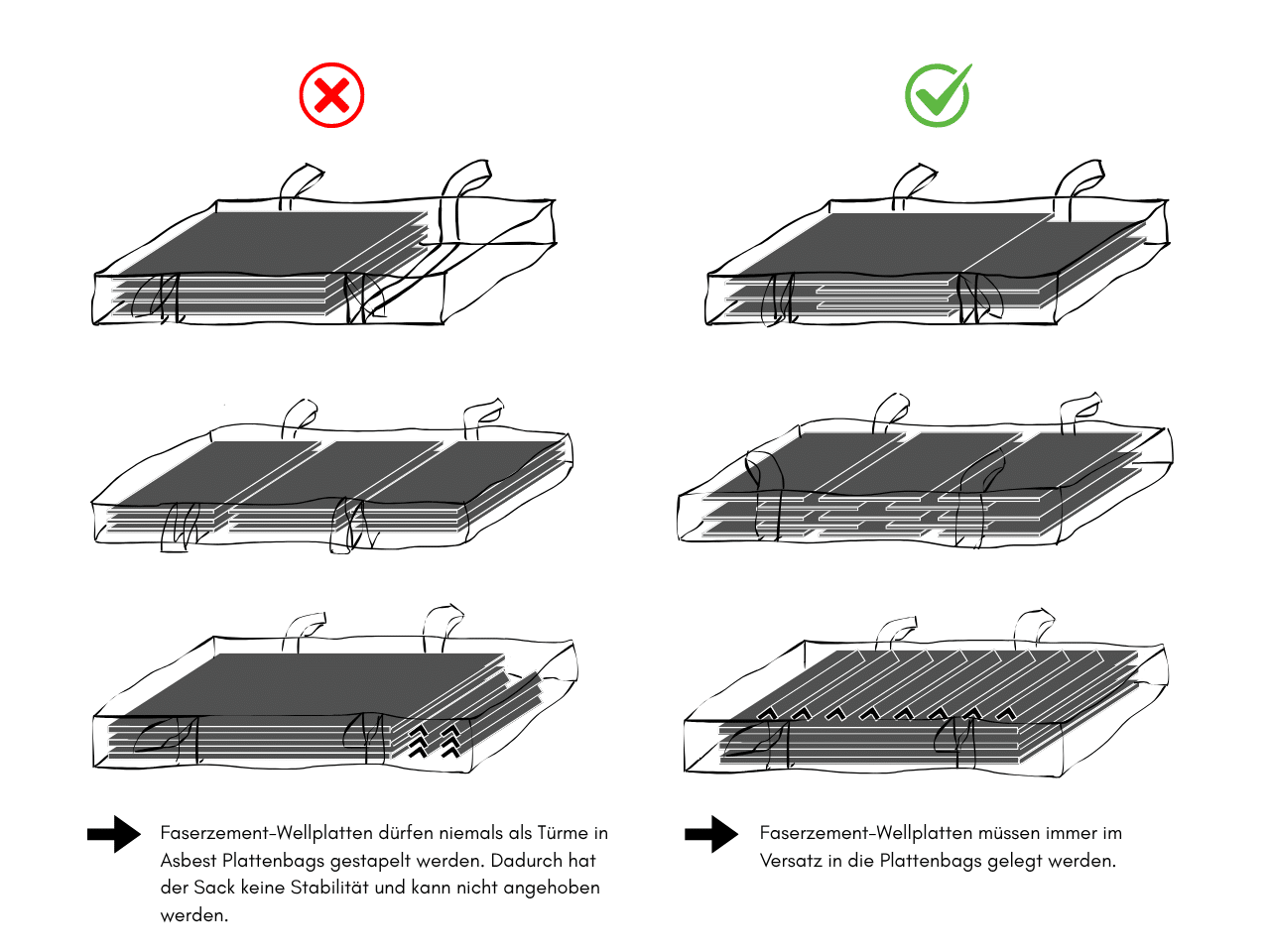 Faserzement-Wellplatten dürfen niemals als Türme in Asbest Plattenbags gestapelt werden. Dadurch hat der Sack keine Stabilität und kann nicht angehoben werden.

Faserzement-Wellplatten müssen immer im Versatz in die Plattenbags gelegt werden.