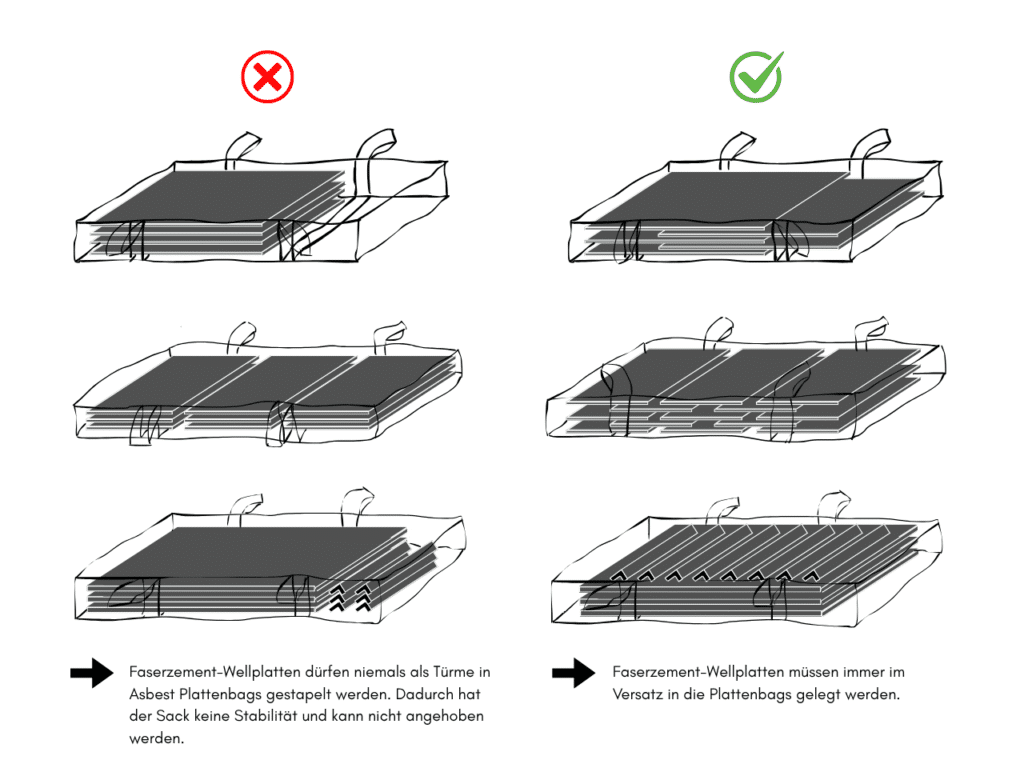 Faserzement-Wellplatten dürfen niemals als Türme in Asbest Plattenbags gestapelt werden. Dadurch hat der Sack keine Stabilität und kann nicht angehoben werden.

Faserzement-Wellplatten müssen immer im Versatz in die Plattenbags gelegt werden.