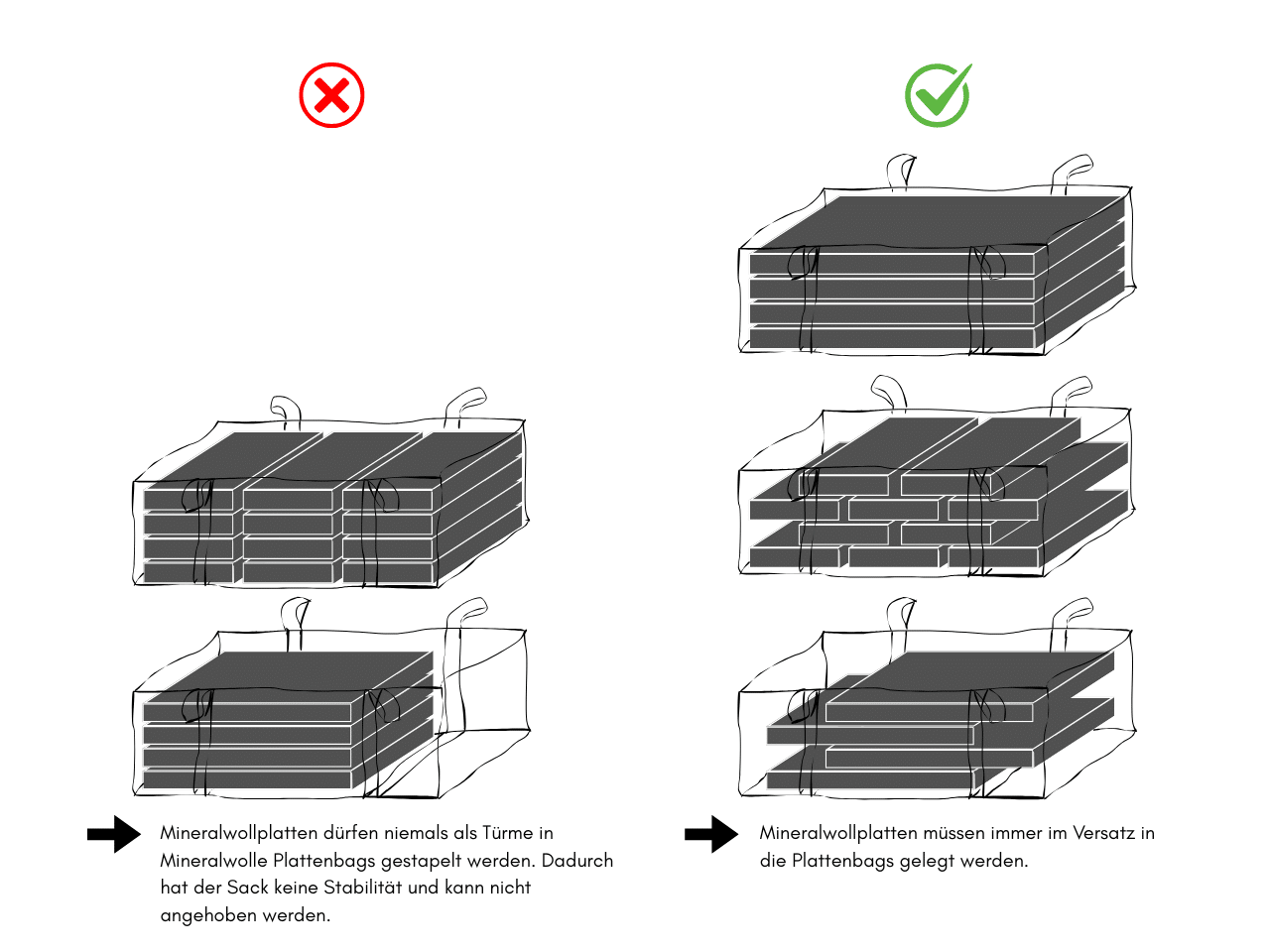 Mineralwollplatten dürfen niemals als Türme in Mineralwolle Plattenbags gestapelt werden. Dadurch hat der Sack keine Stabilität und kann nicht angehoben werden.

Mineralwollplatten müssen immer im Versatz in die Plattenbags gelegt werden.